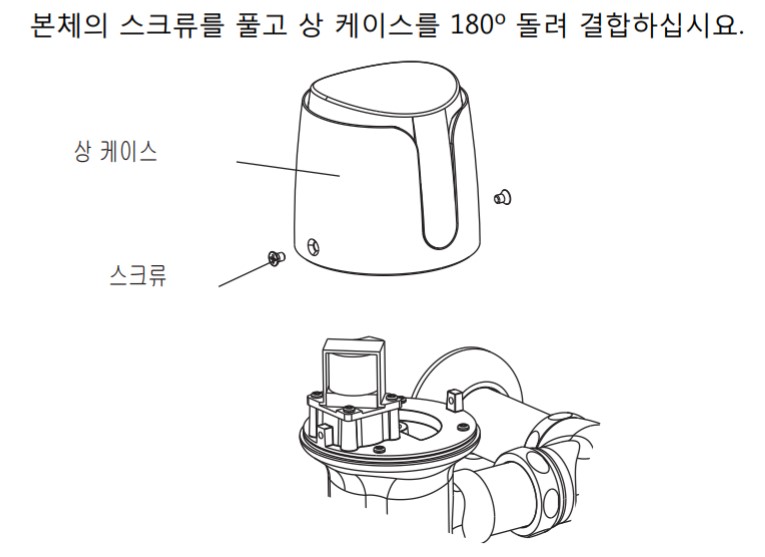 본체의 스크류를 풀고 상 케이스를 180º 돌려 결합하십시요.

상 케이스

스크류