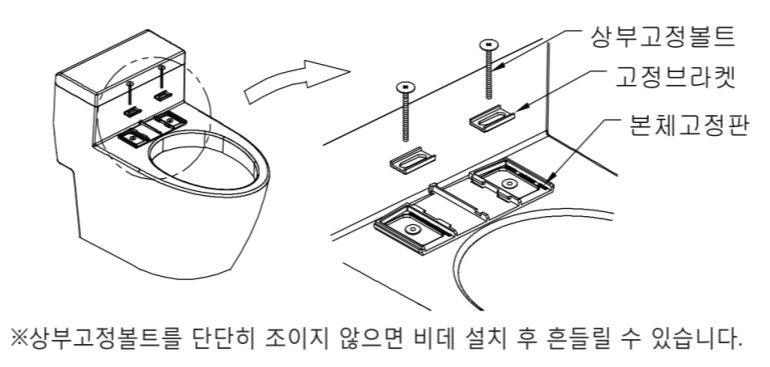 상부고정볼트
고정브라켓
본체고정판

※상부고정볼트를 단단히 조이지 않으면 비데 설치 후 흔들릴 수 있습니다.