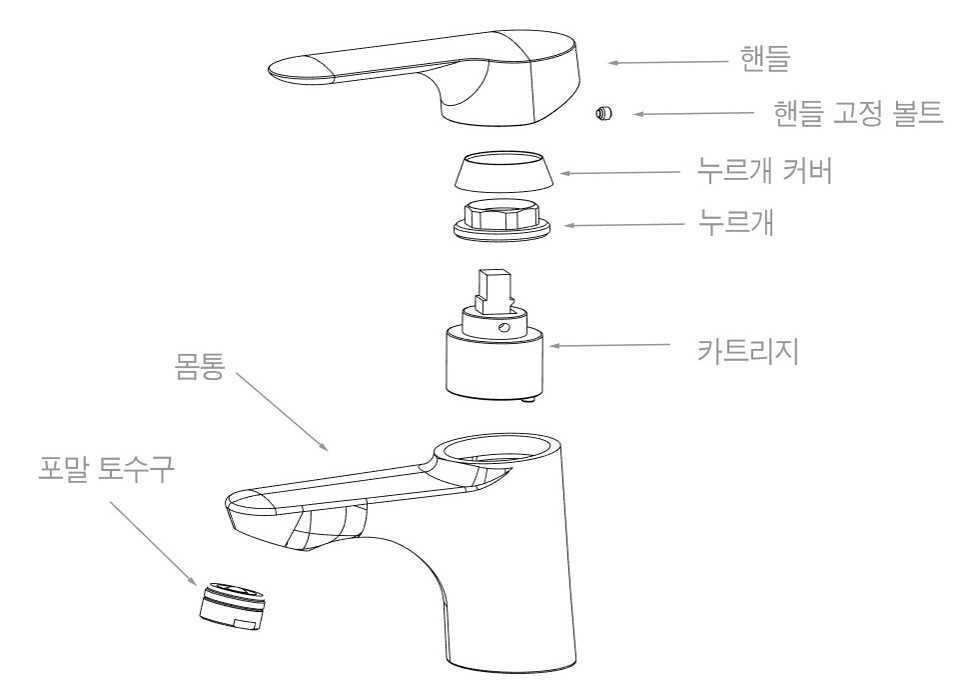 핸들

핸들 고정 볼트

누르개 커버

누르개

카트리지

몸통

포말 토수구