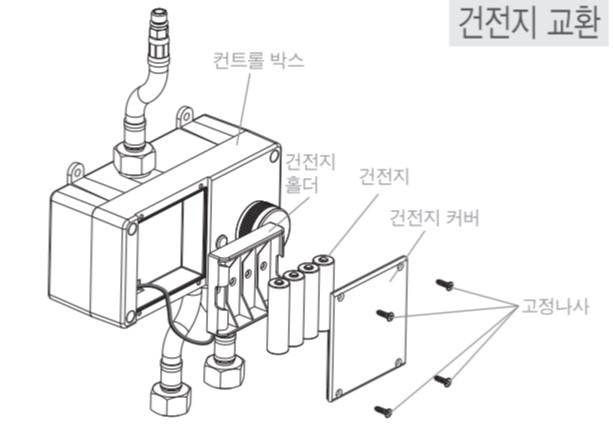 건전지 교환

컨트롤 박스

건전지 홀더

건전지

건전지 커버

고정나사