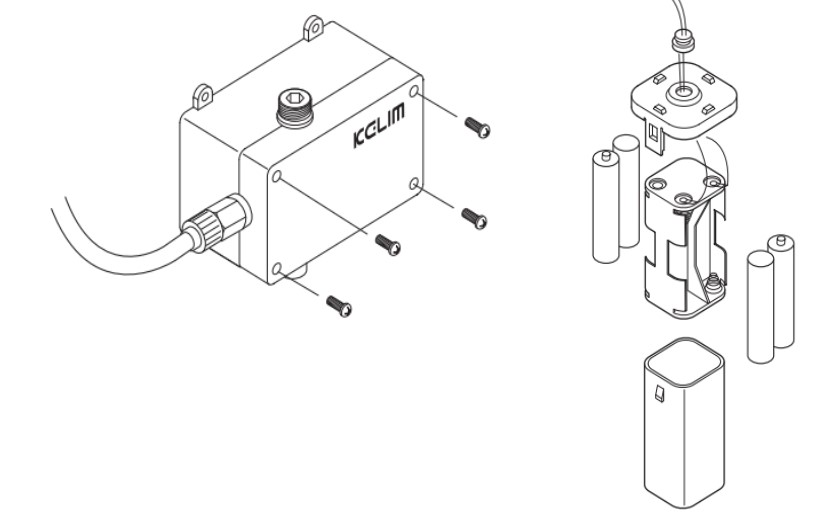 KELIM